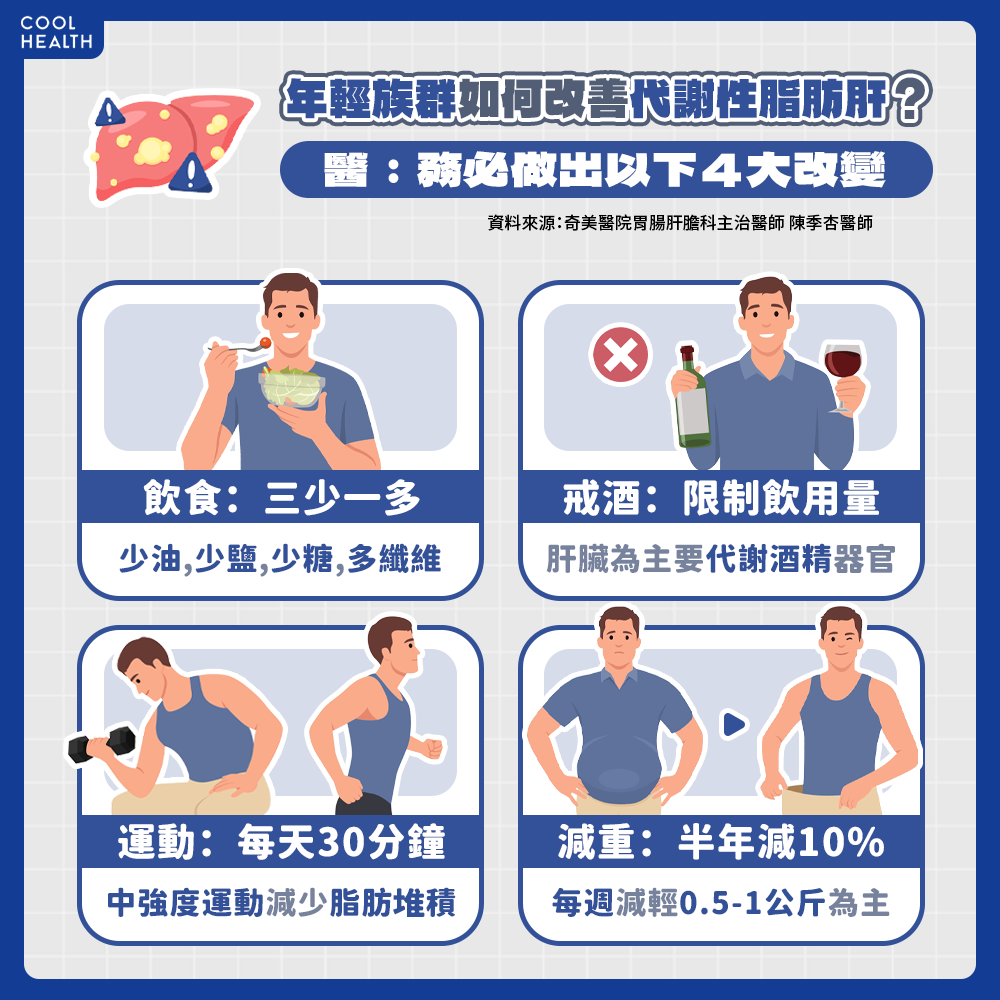 COOL HEALTH

年輕族群如何改善代謝性脂肪肝？

醫：務必做出以下4大改變

資料來源：奇美醫院胃腸肝膽科主治醫師 陳季杏醫師

飲食：三少一多

少油,少鹽,少糖,多纖維

戒酒：限制飲用量

肝臟為主要代謝酒精器官

運動：每天30分鐘

中強度運動減少脂肪堆積

減重：半年減10%

每週減輕0.5-1公斤為主