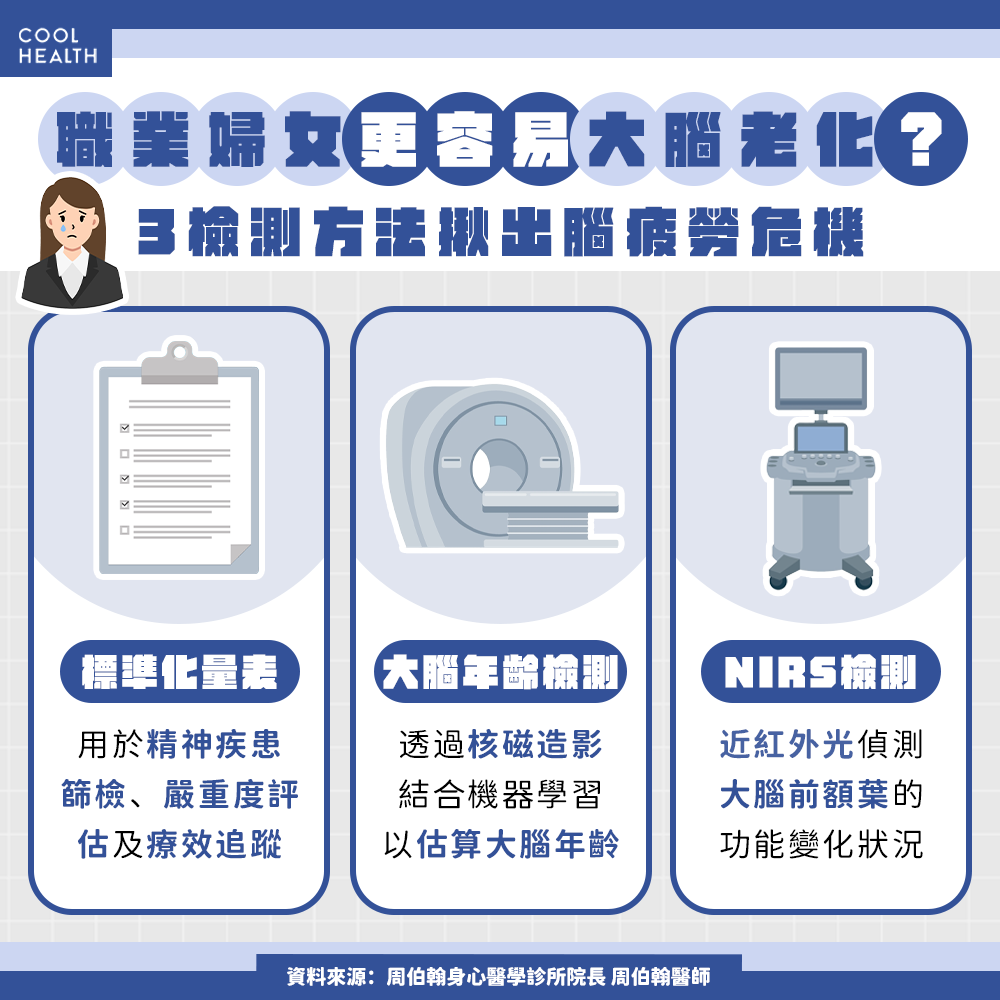 COOL HEALTH

職業婦女更容易大腦老化？

3檢測方法揪出腦疲勞危機

標準化量表

用於精神疾患篩檢、嚴重度評估及療效追蹤

大腦年齡檢測

透過核磁造影結合機器學習以估算大腦年齡

NIRS檢測

近紅外光偵測大腦前額葉的功能變化狀況

資料來源：周伯翰身心醫學診所院長 周伯翰醫師