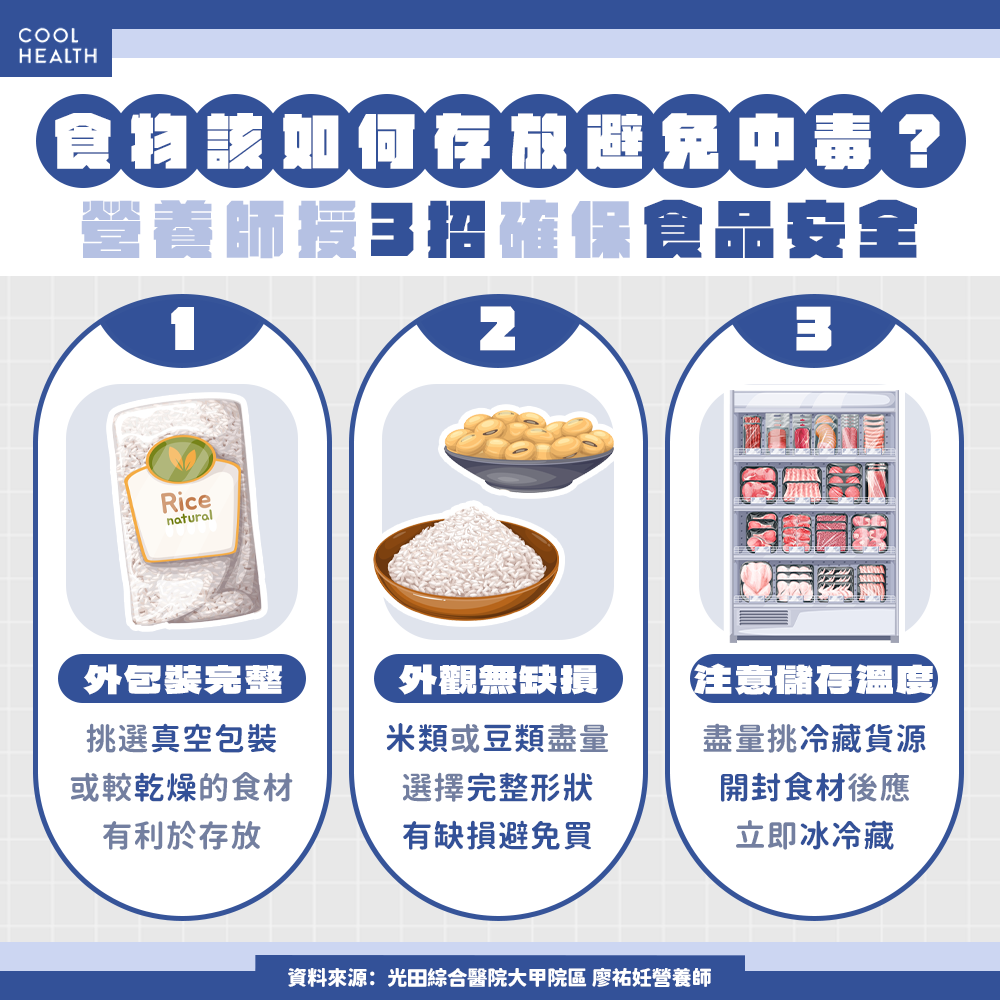 COOL HEALTH

食物該如何存放避免中毒？
營養師授3招確保食品安全

1
Rice natural
外包裝完整
挑選真空包裝
或較乾燥的食材
有利於存放

2
外觀無缺損
米類或豆類盡量
選擇完整形狀
有缺損避免買

3
注意儲存溫度
盡量挑冷藏貨源
開封食材後應
立即冰冷藏

資料來源：光田綜合醫院大甲院區 廖祐妊營養師