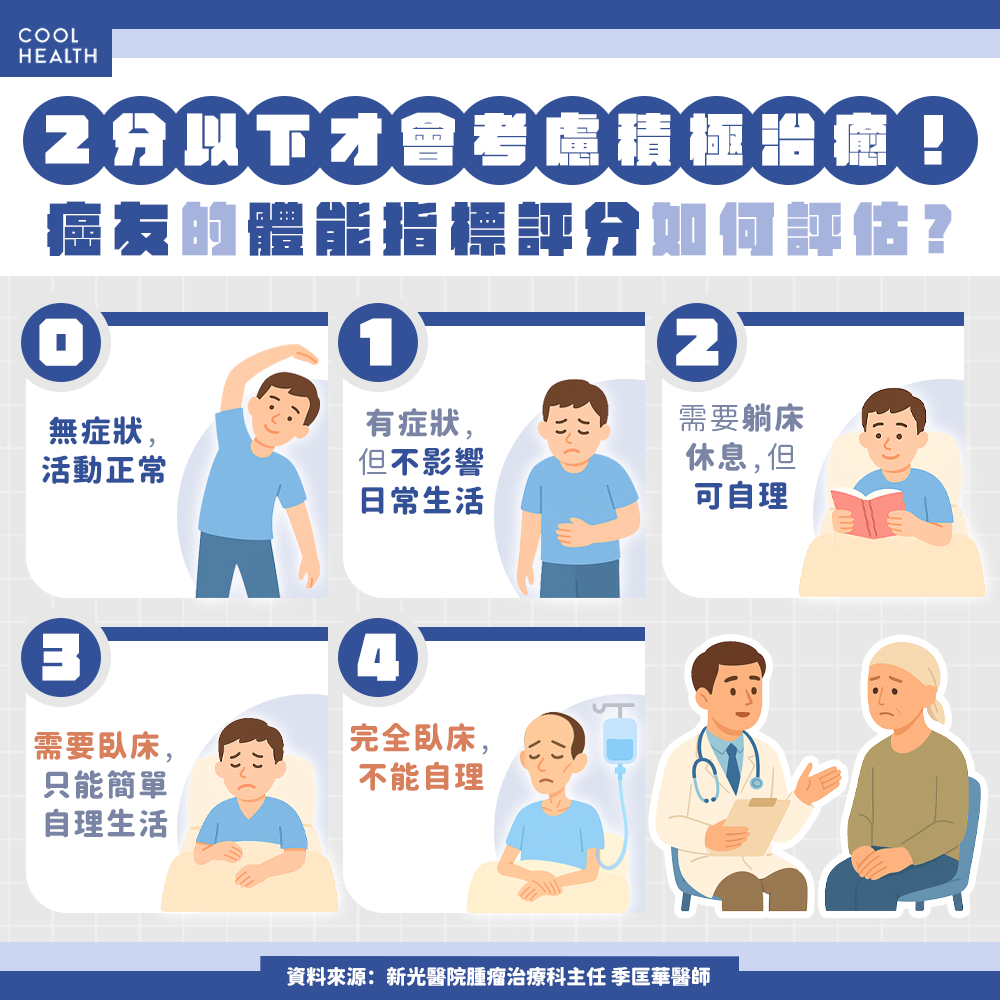 COOL HEALTH

2分以下才會考慮積極治癒！

癌友的體能指標評分如何評估？

0
無症狀，活動正常

1
有症狀，但不影響日常生活

2
需要躺床休息，但可自理

3
需要臥床，只能簡單自理生活

4
完全臥床，不能自理

資料來源：新光醫院腫瘤治療科主任 季匡華醫師