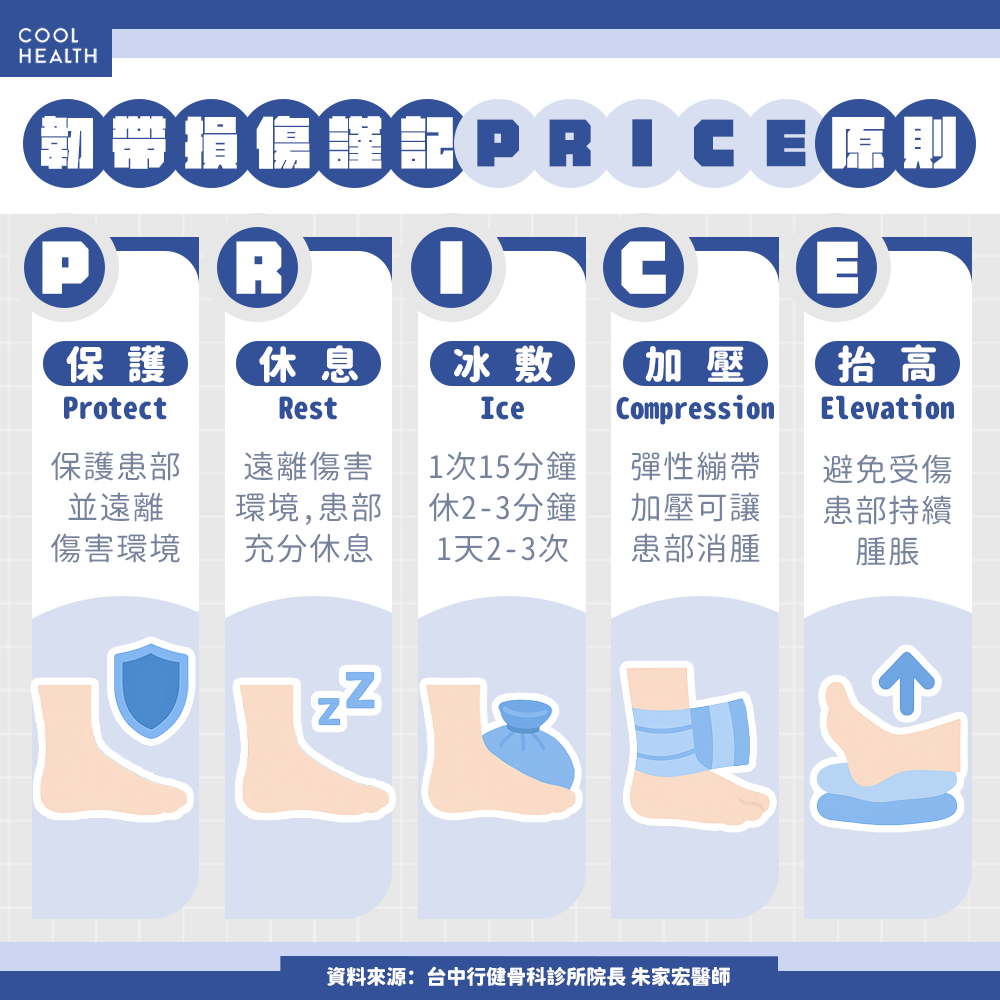 COOL HEALTH

韌帶損傷謹記PRICE原則

P
保護
Protect
保護患部並遠離傷害環境

R
休息
Rest
遠離傷害環境,患部充分休息

zZ

I
冰敷
Ice
1次15分鐘
休2-3分鐘
1天2-3次

C
加壓
Compression
彈性繃帶加壓可讓患部消腫

E
抬高
Elevation
避免受傷患部持續腫脹

資料來源：台中行健骨科診所院長 朱家宏醫師