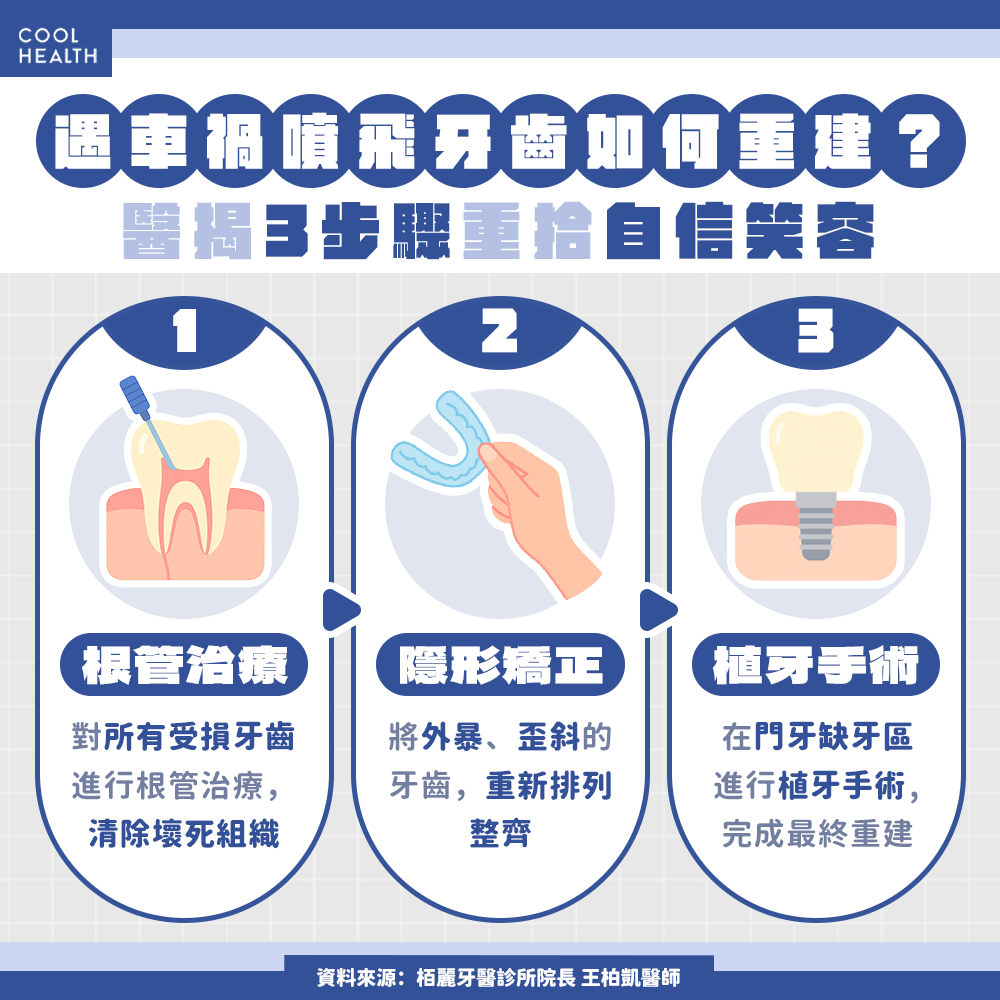 COOL HEALTH

遇車禍噴飛牙齒如何重建？

醫揭3步驟重拾自信笑容

1

根管治療

對所有受損牙齒進行根管治療，清除壞死組織

2

隱形矯正

將外暴、歪斜的牙齒，重新排列整齊

3

植牙手術

在門牙缺牙區進行植牙手術，完成最終重建

資料來源：栢麗牙醫診所院長 王柏凱醫師