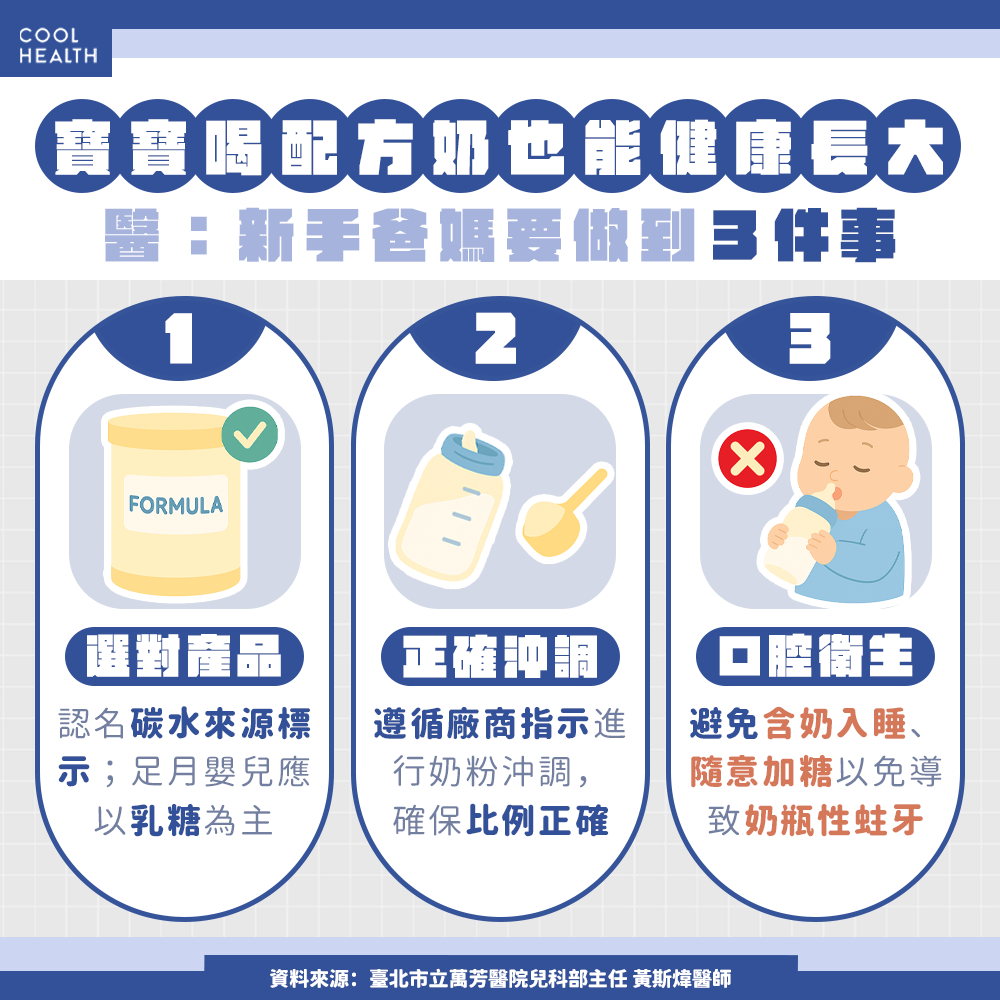 COOL HEALTH

寶寶喝配方奶也能健康長大

醫：新手爸媽要做到3件事

1

FORMULA

選對產品

認名碳水來源標示；足月嬰兒應以乳糖為主

2

正確沖調

遵循廠商指示進行奶粉沖調，確保比例正確

3

口腔衛生

避免含奶入睡、隨意加糖以免導致奶瓶性蛀牙

資料來源：臺北市立萬芳醫院兒科部主任 黃斯煒醫師