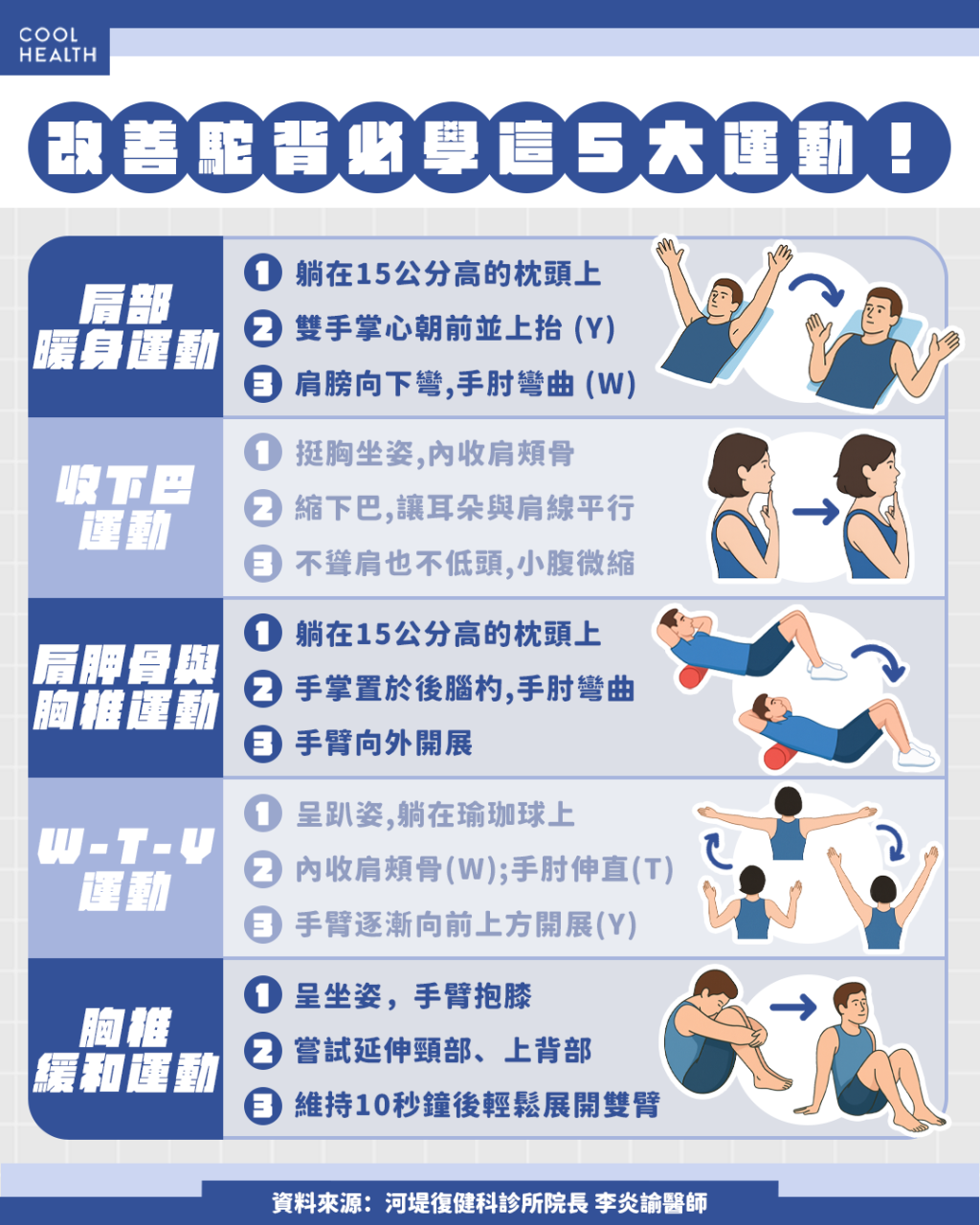 COOL HEALTH

改善駝背必學這5大運動!

肩部暖身運動
1 躺在15公分高的枕頭上
2 雙手掌心朝前並上抬 (Y)
3 肩膀向下彎,手肘彎曲 (W)

收下巴運動
1 挺胸坐姿,內收肩頰骨
2 縮下巴,讓耳朵與肩線平行
3 不聳肩也不低頭,小腹微縮

肩胛骨與胸椎運動
1 躺在15公分高的枕頭上
2 手掌置於後腦杓,手肘彎曲
3 手臂向外開展

W-T-Y運動
1 呈趴姿,躺在瑜珈球上
2 內收肩頰骨(W);手肘伸直(T)
3 手臂逐漸向前上方開展(Y)

胸椎緩和運動
1 呈坐姿,手臂抱膝
2 嘗試延伸頸部、上背部
3 維持10秒鐘後輕鬆展開雙臂

資料來源:河堤復健科診所院長 李炎諭醫師