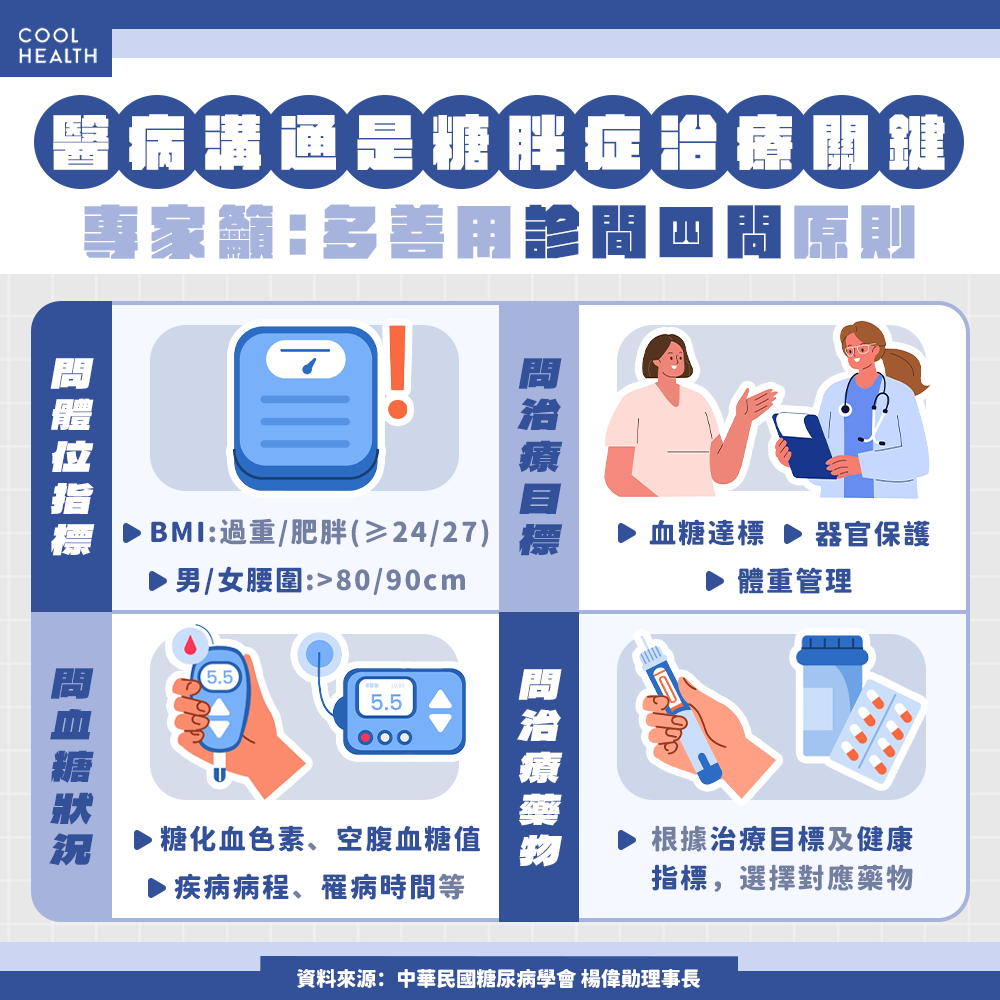 COOL HEALTH

醫病溝通是糖胖症治療關鍵

專家籲：多善用診間四問原則

問體位指標

▶ BMI:過重/肥胖(≥24/27)

▶ 男/女腰圍:>80/90cm

問治療目標

▶ 血糖達標 ▶ 器官保護

▶ 體重管理

問血糖狀況

5.5

5.5

▶ 糖化血色素、空腹血糖值

▶ 疾病病程、罹病時間等

問治療藥物

▶ 根據治療目標及健康指標，選擇對應藥物

資料來源：中華民國糖尿病學會 楊偉勛理事長