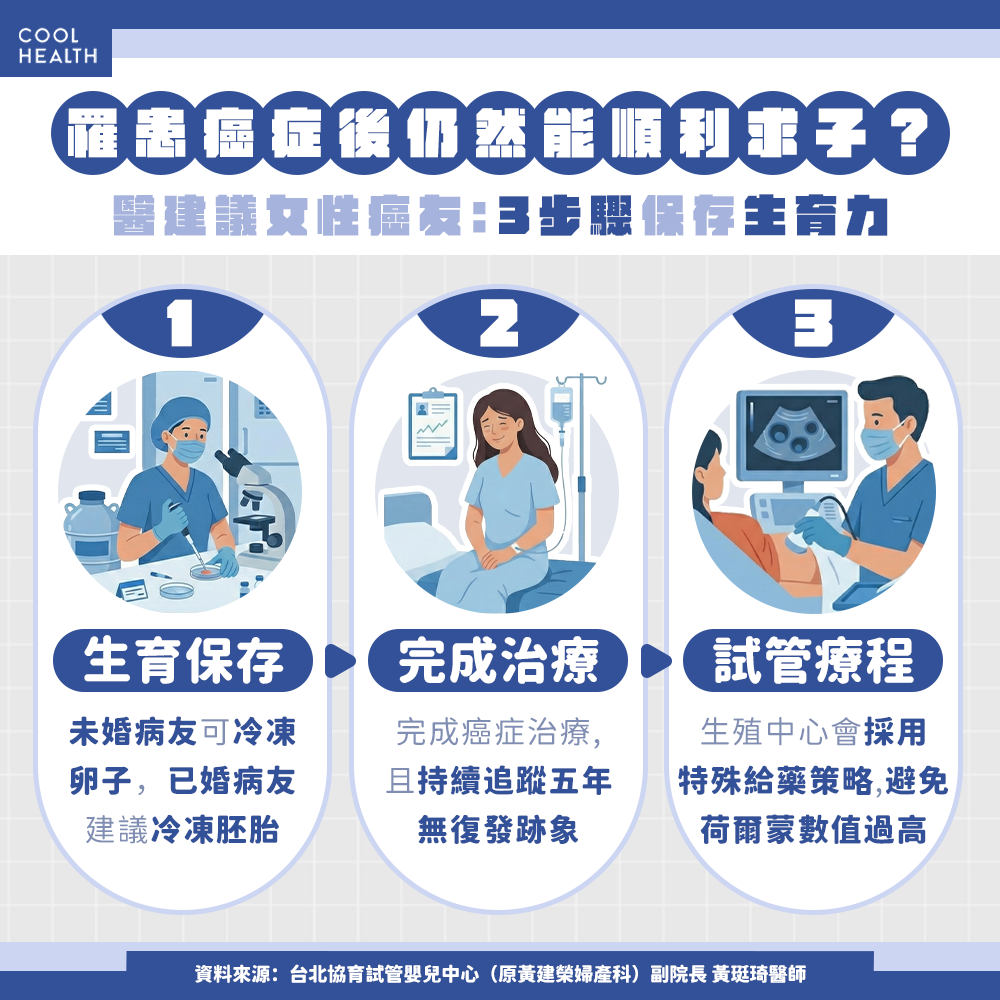 COOL HEALTH

罹患癌症後仍然能順利求子？

醫建議女性癌友：3步驟保存生育力

1

生育保存

未婚病友可冷凍卵子，已婚病友建議冷凍胚胎

2

完成治療

完成癌症治療，且持續追蹤五年無復發跡象

3

試管療程

生殖中心會採用特殊給藥策略，避免荷爾蒙數值過高

資料來源：台北協育試管嬰兒中心（原黃建榮婦產科）副院長 黃珽琦醫師