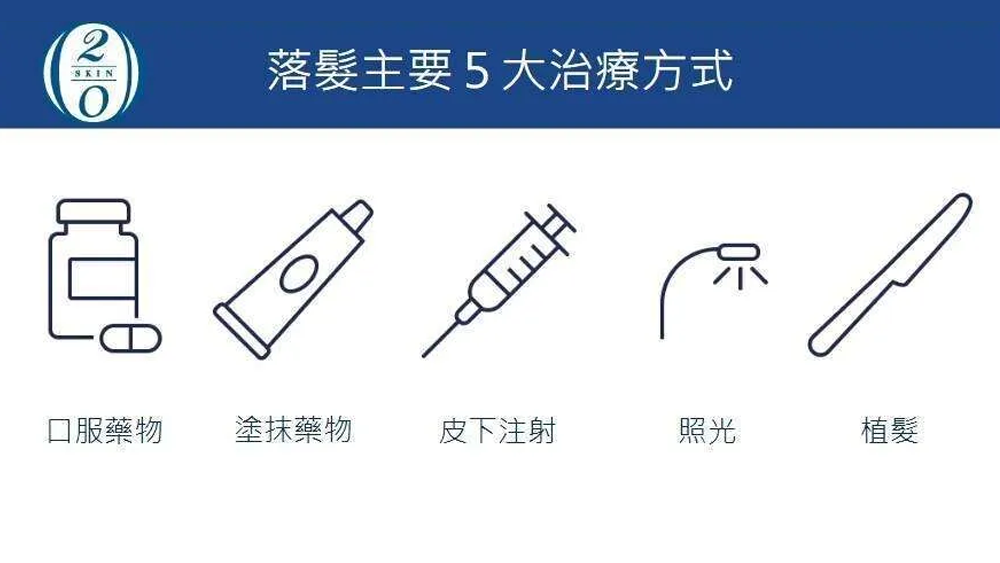 2
SKIN
O

落髮主要 5 大治療方式

口服藥物

塗抹藥物

皮下注射

照光

植髮