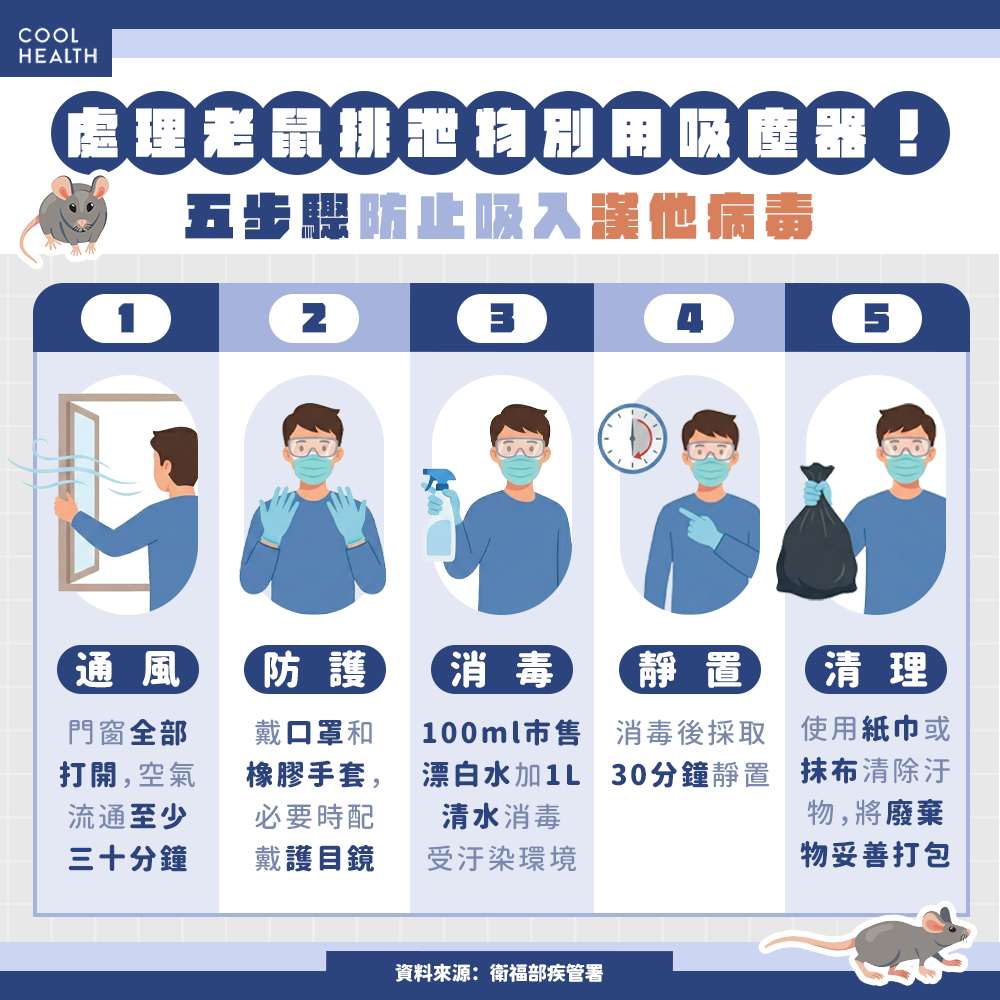 COOL HEALTH

處理老鼠排泄物別用吸塵器！

五步驟防止吸入漢他病毒

1
通風
門窗全部打開，空氣流通至少三十分鐘

2
防護
戴口罩和橡膠手套，必要時配戴護目鏡

3
消毒
100ml市售漂白水加1L清水消毒受汙染環境

4
靜置
消毒後採取30分鐘靜置

5
清理
使用紙巾或抹布清除汙物，將廢棄物妥善打包

資料來源：衛福部疾管署