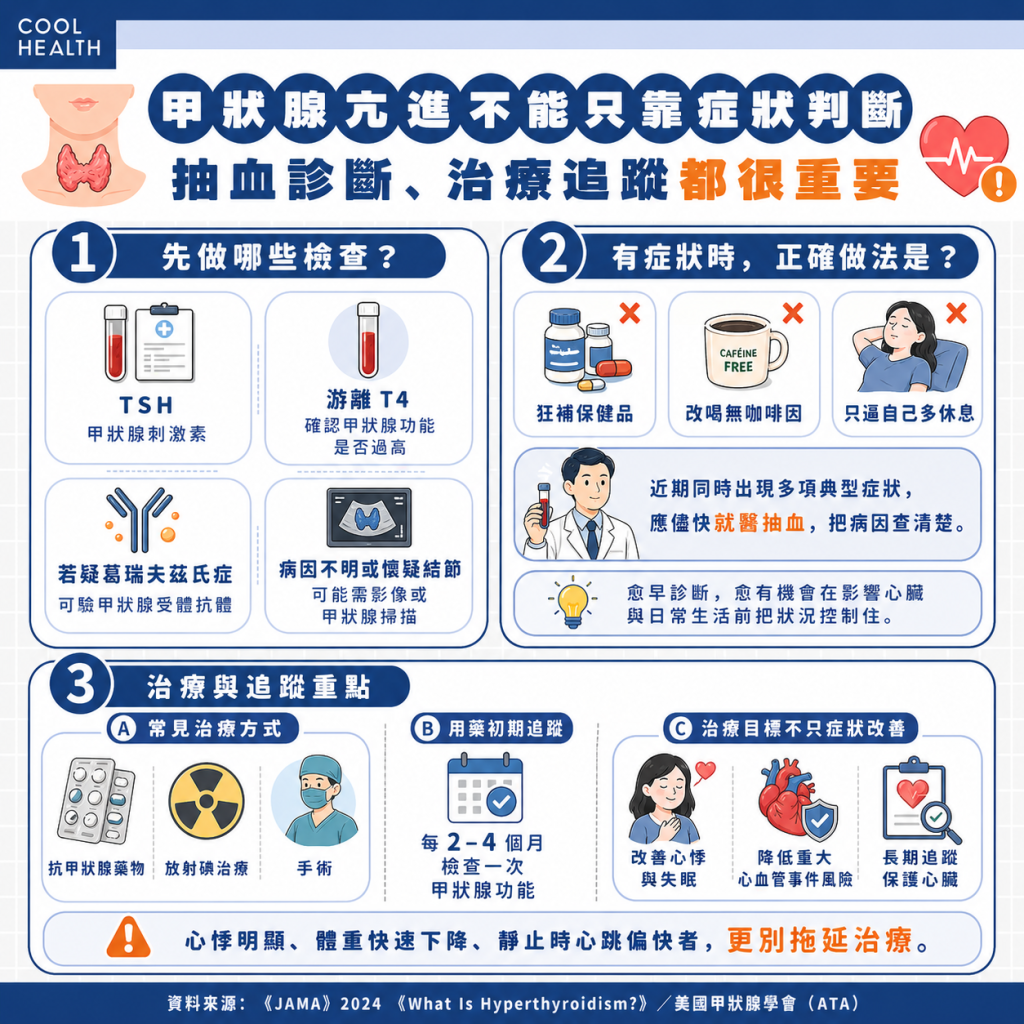 COOL HEALTH

甲狀腺亢進不能只靠症狀判斷
抽血診斷、治療追蹤都很重要

1 先做哪些檢查？

TSH
甲狀腺刺激素

游離 T4
確認甲狀腺功能是否過高

若疑葛瑞夫茲氏症
可驗甲狀腺受體抗體

病因不明或懷疑結節
可能需影像或甲狀腺掃描

2 有症狀時，正確做法是？

狂補保健品

CAFÉINE FREE
改喝無咖啡因

只逼自己多休息

近期同時出現多項典型症狀，應儘快就醫抽血，把病因查清楚。

愈早診斷，愈有機會在影響心臟與日常生活前把狀況控制住。

3 治療與追蹤重點

A 常見治療方式

抗甲狀腺藥物

放射碘治療

手術

B 用藥初期追蹤

每 2–4 個月檢查一次甲狀腺功能

C 治療目標不只症狀改善

改善心悸與失眠

降低重大心血管事件風險

長期追蹤保護心臟

心悸明顯、體重快速下降、靜止時心跳偏快者，更別拖延治療。

資料來源：《JAMA》2024 《What Is Hyperthyroidism?》／美國甲狀腺學會（ATA）