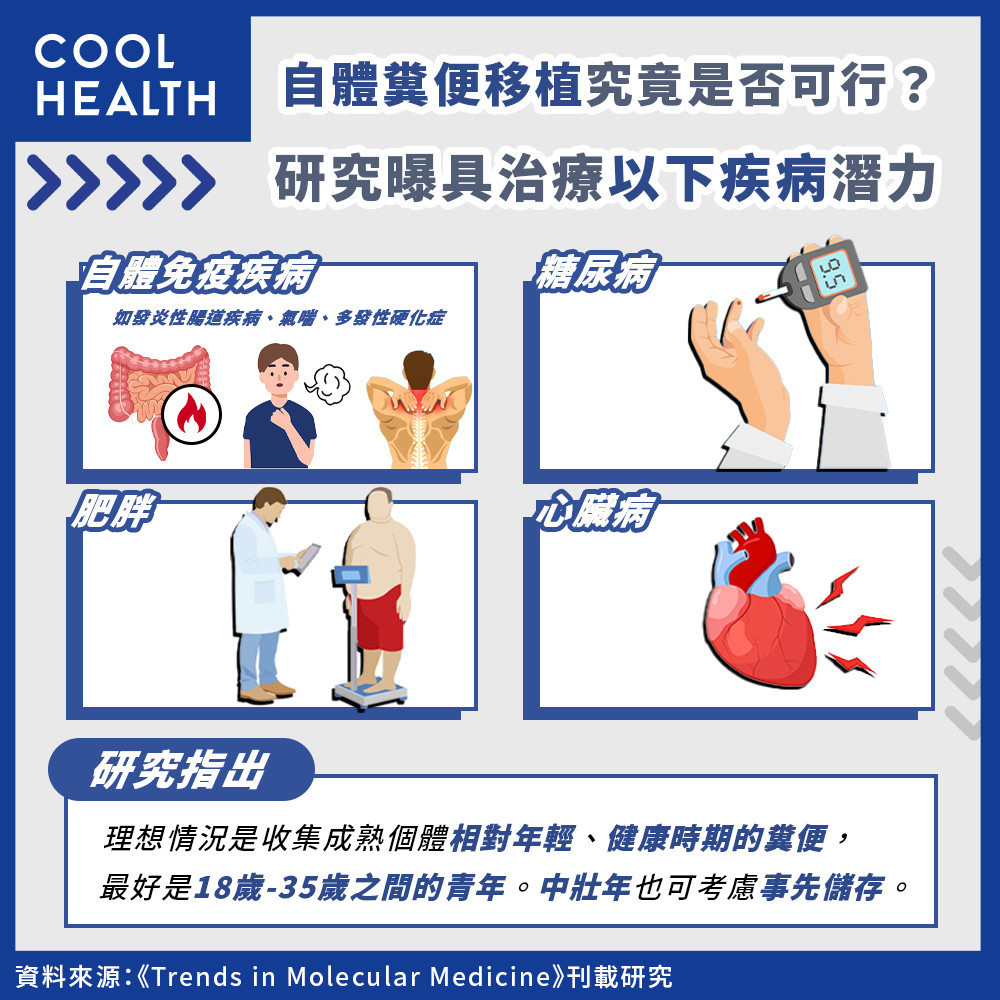 COOL HEALTH

自體糞便移植究竟是否可行？

研究曝具治療以下疾病潛力

自體免疫疾病

如發炎性腸道疾病、氣喘、多發性硬化症

糖尿病

95

肥胖

心臟病

研究指出

理想情況是收集成熟個體相對年輕、健康時期的糞便，最好是18歲-35歲之間的青年。中壯年也可考慮事先儲存。

資料來源:《Trends in Molecular Medicine》刊載研究