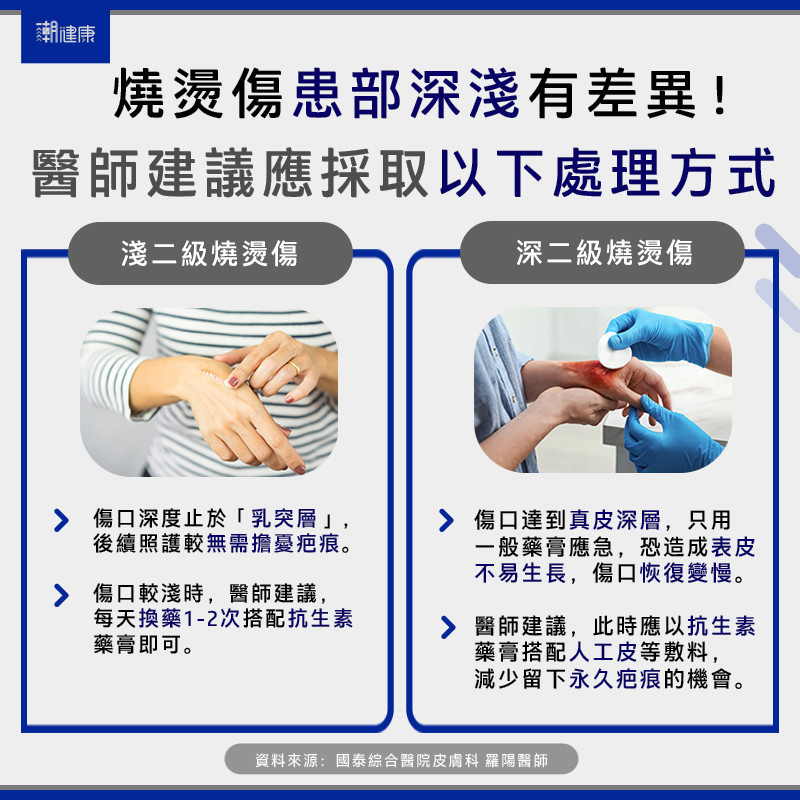 潮健康

燒燙傷患部深淺有差異！
醫師建議應採取以下處理方式

淺二級燒燙傷

傷口深度止於「乳突層」，後續照護較無需擔憂疤痕。

傷口較淺時，醫師建議，每天換藥1-2次搭配抗生素藥膏即可。

深二級燒燙傷

傷口達到真皮深層，只用一般藥膏應急，恐造成表皮不易生長，傷口恢復變慢。

醫師建議，此時應以抗生素藥膏搭配人工皮等敷料，減少留下永久疤痕的機會。

資料來源：國泰綜合醫院皮膚科 羅陽醫師