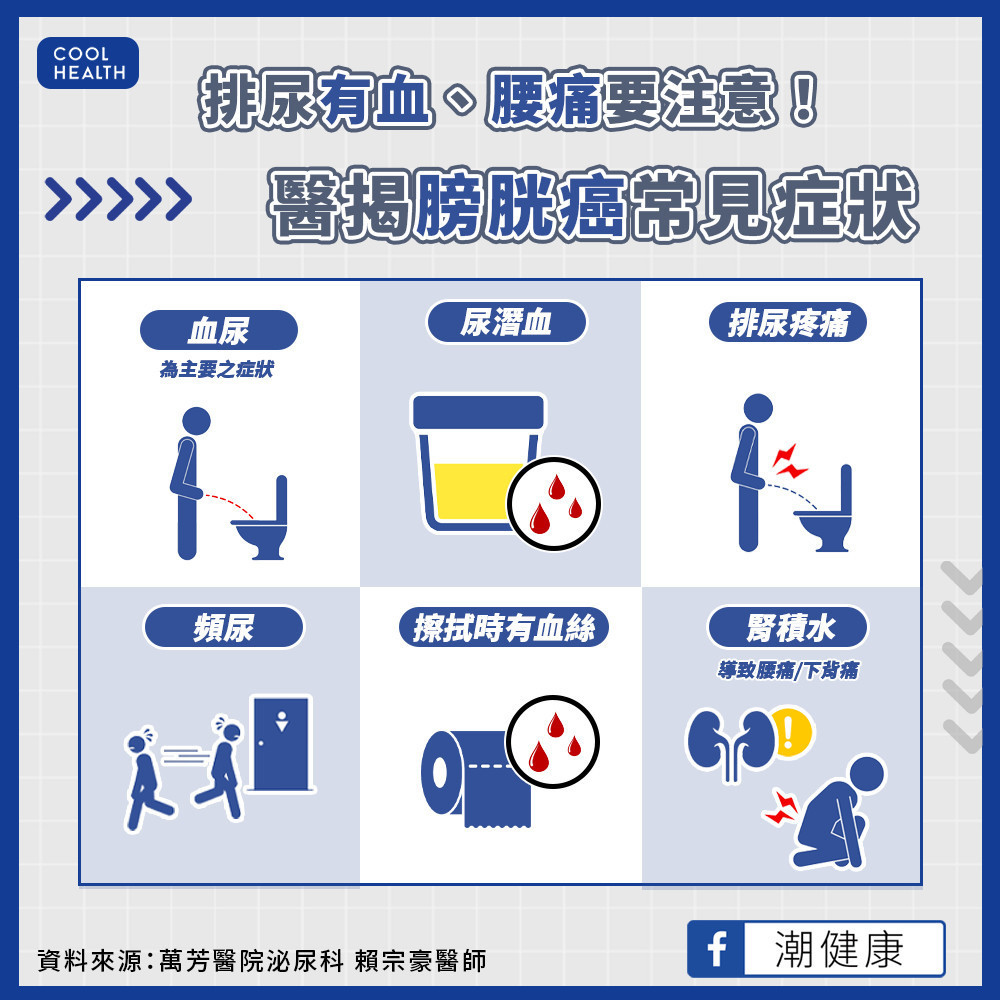 COOL HEALTH

排尿有血、腰痛要注意！

醫揭膀胱癌常見症狀

血尿
為主要之症狀

尿潛血

排尿疼痛

頻尿

擦拭時有血絲

腎積水
導致腰痛/下背痛

資料來源：萬芳醫院泌尿科 賴宗豪醫師

潮健康