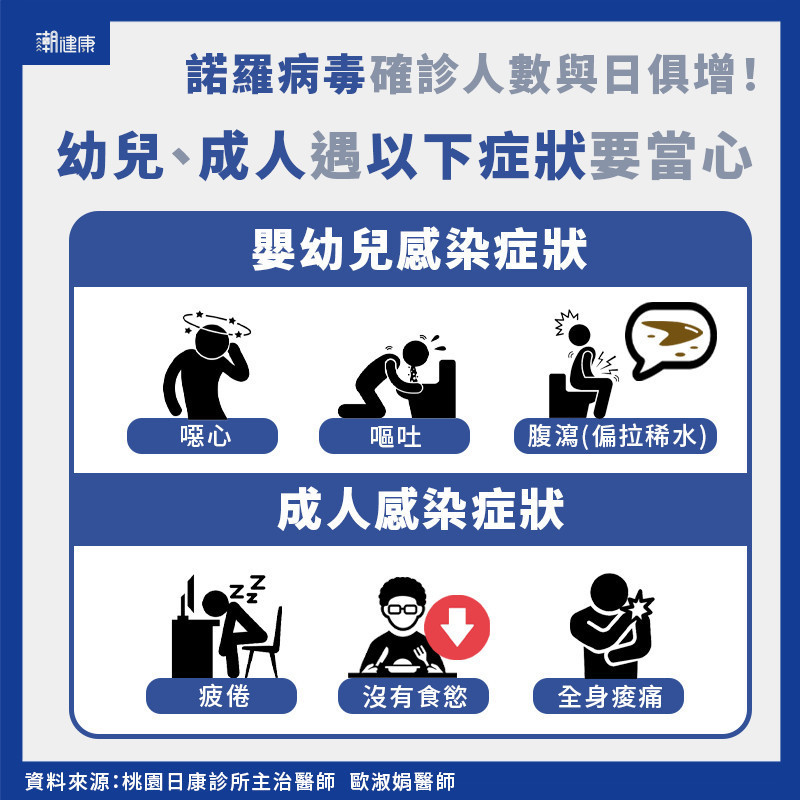 潮健康

諾羅病毒確診人數與日俱增!

幼兒、成人遇以下症狀要當心

嬰幼兒感染症狀

噁心

嘔吐

腹瀉(偏拉稀水)

成人感染症狀

疲倦

沒有食慾

全身痠痛

資料來源:桃園日康診所主治醫師 歐淑娟醫師