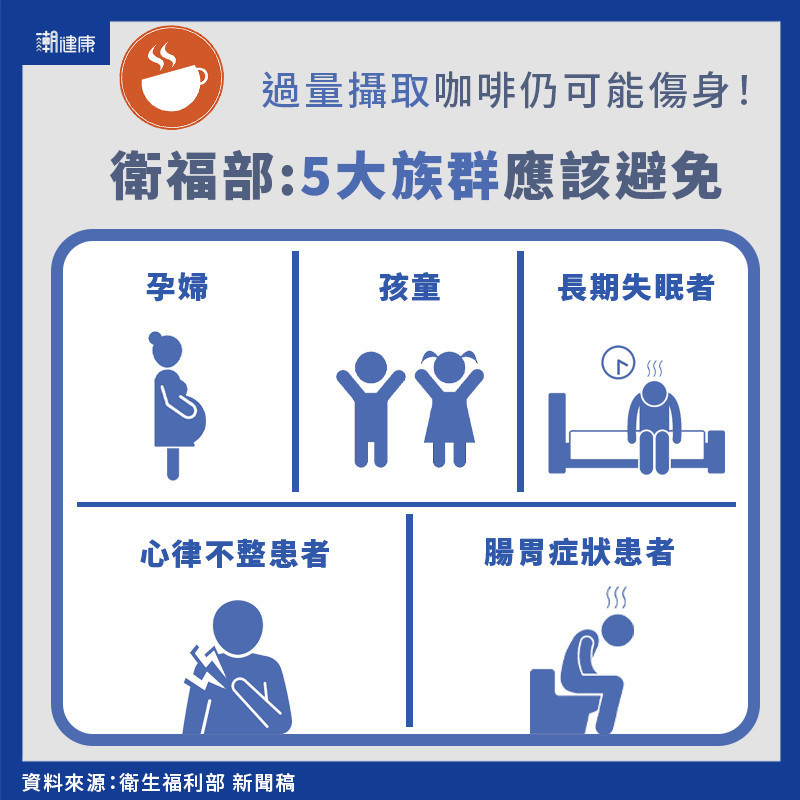 潮健康

過量攝取咖啡仍可能傷身！

衛福部：5大族群應該避免

孕婦

孩童

長期失眠者

心律不整患者

腸胃症狀患者

資料來源：衛生福利部 新聞稿