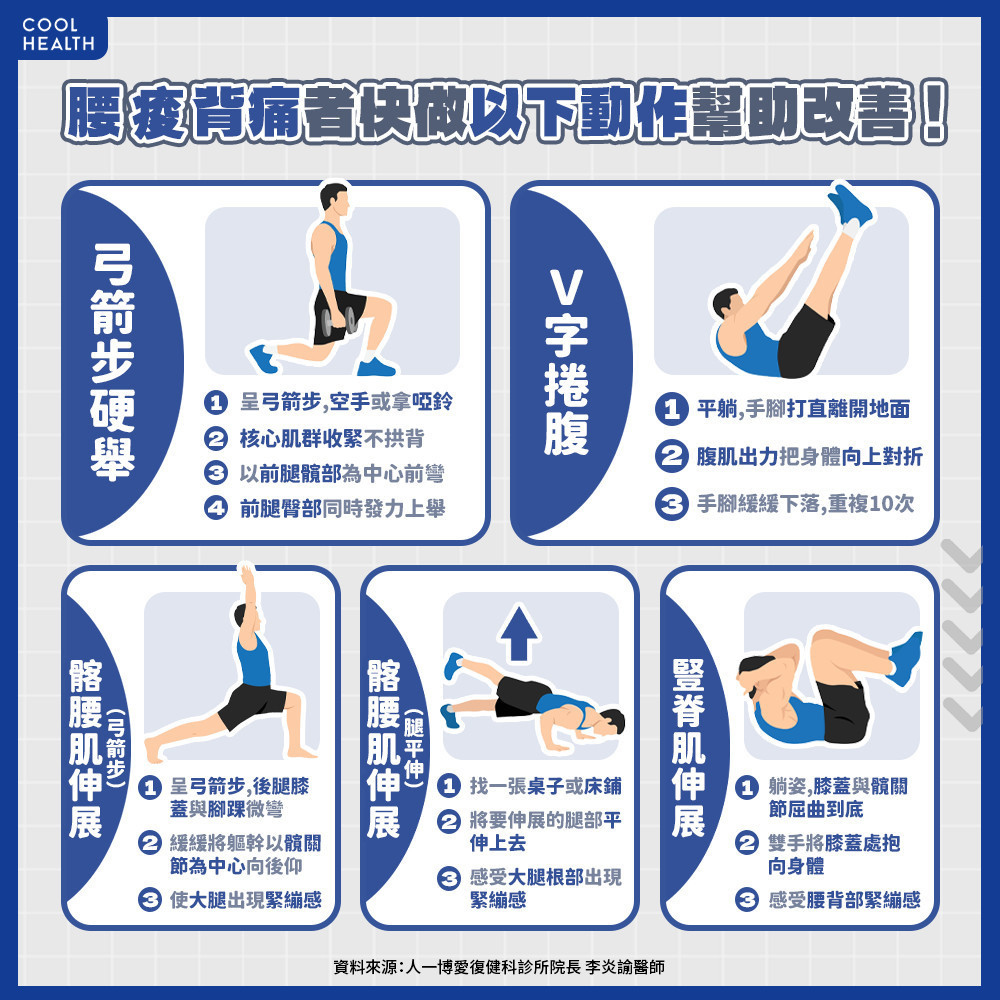 COOL HEALTH

腰痠背痛者快做以下動作幫助改善！

弓箭步硬舉

1 呈弓箭步,空手或拿啞鈴
2 核心肌群收緊不拱背
3 以前腿髖部為中心前彎
4 前腿臀部同時發力上舉

V字捲腹

1 平躺,手腳打直離開地面
2 腹肌出力把身體向上對折
3 手腳緩緩下落,重複10次

髂腰肌伸展（弓箭步）

1 呈弓箭步,後腿膝蓋與腳踝微彎
2 緩緩將軀幹以髖關節為中心向後仰
3 使大腿出現緊繃感

髂腰肌伸展（腿平伸）

1 找一張桌子或床鋪
2 將要伸展的腿部平伸上去
3 感受大腿根部出現緊繃感

豎脊肌伸展

1 躺姿,膝蓋與髖關節屈曲到底
2 雙手將膝蓋處抱向身體
3 感受腰背部緊繃感

資料來源：人一博愛復健科診所院長 李炎諭醫師