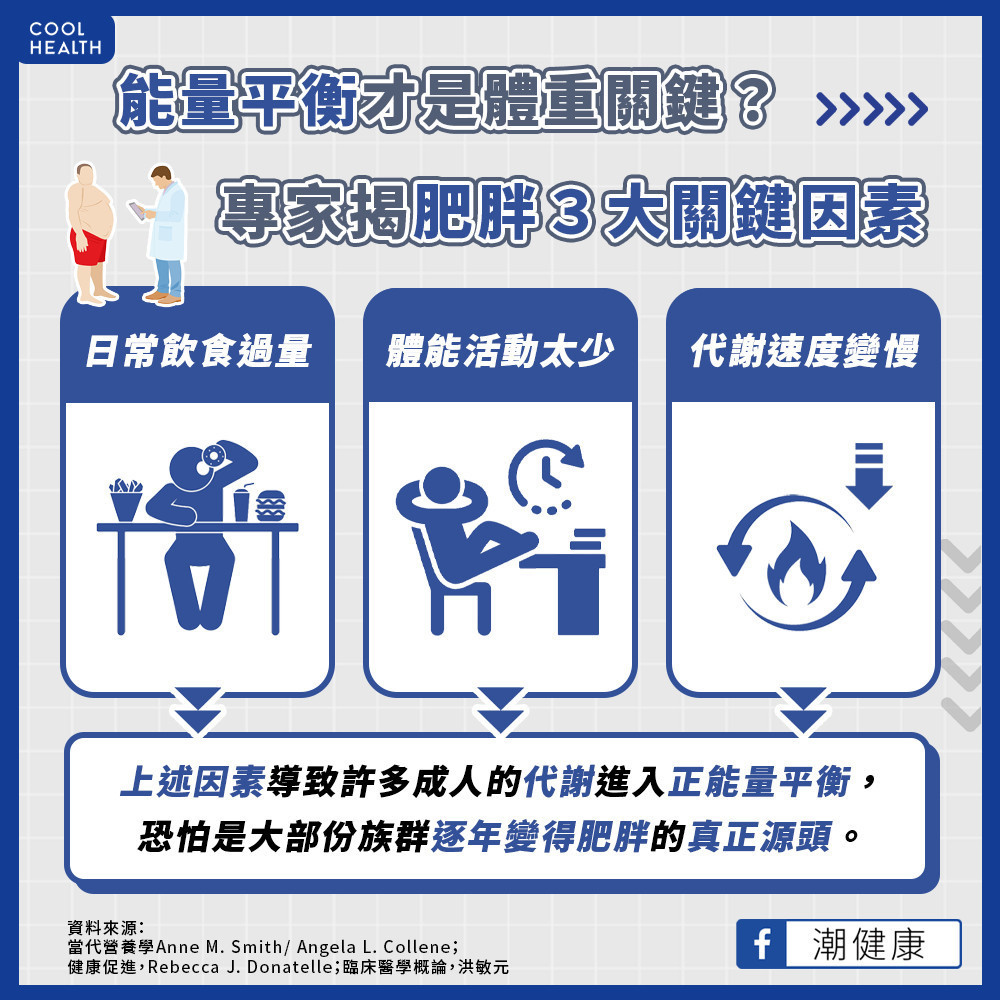 COOL HEALTH

能量平衡才是體重關鍵？ >>>>>

專家揭肥胖３大關鍵因素

日常飲食過量

體能活動太少

代謝速度變慢

上述因素導致許多成人的代謝進入正能量平衡，恐怕是大部份族群逐年變得肥胖的真正源頭。

資料來源：
當代營養學Anne M. Smith/ Angela L. Collene；
健康促進，Rebecca J. Donatelle；臨床醫學概論，洪敏元

f 潮健康