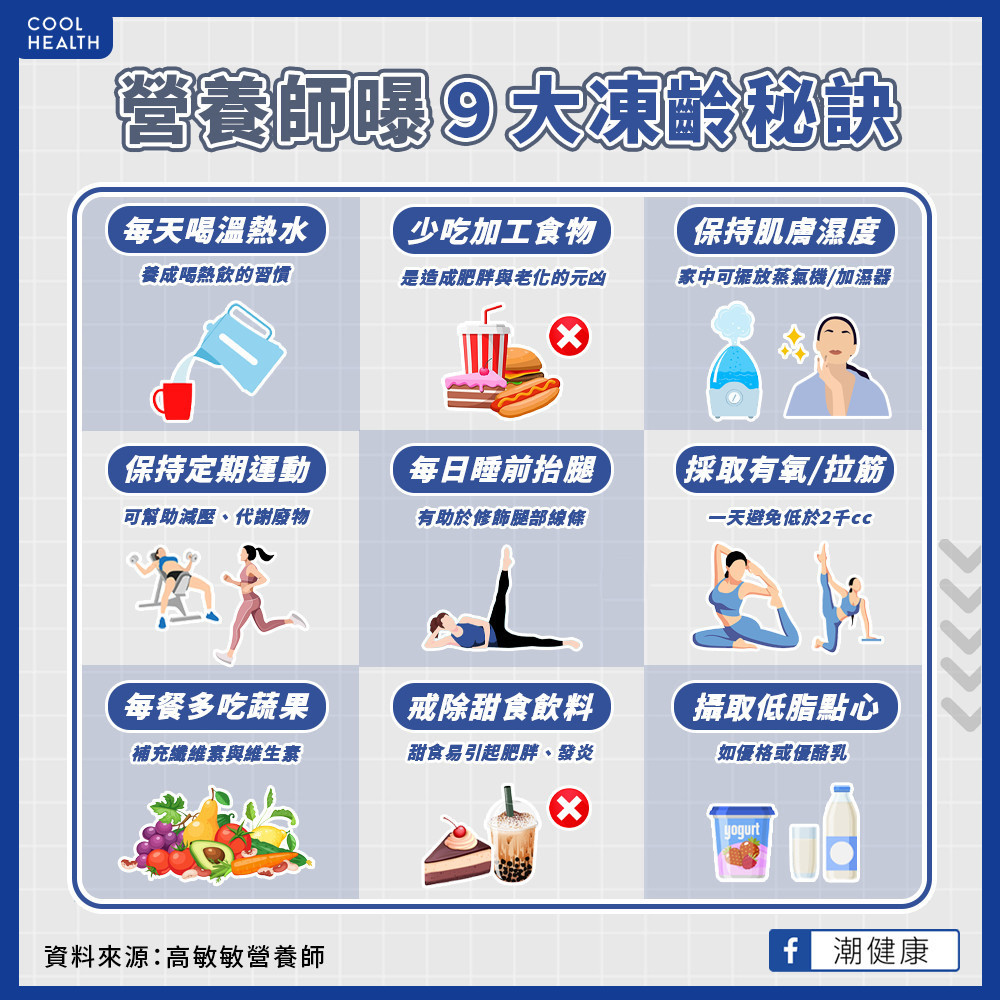 COOL HEALTH

營養師曝 9 大凍齡秘訣

每天喝溫熱水
養成喝熱飲的習慣

少吃加工食物
是造成肥胖與老化的元凶

保持肌膚濕度
家中可擺放蒸氣機/加濕器

保持定期運動
可幫助減壓、代謝廢物

每日睡前抬腿
有助於修飾腿部線條

採取有氧/拉筋
一天避免低於2千cc

每餐多吃蔬果
補充纖維素與維生素

戒除甜食飲料
甜食易引起肥胖、發炎

攝取低脂點心
如優格或優酪乳

yogurt

資料來源:高敏敏營養師

f 潮健康