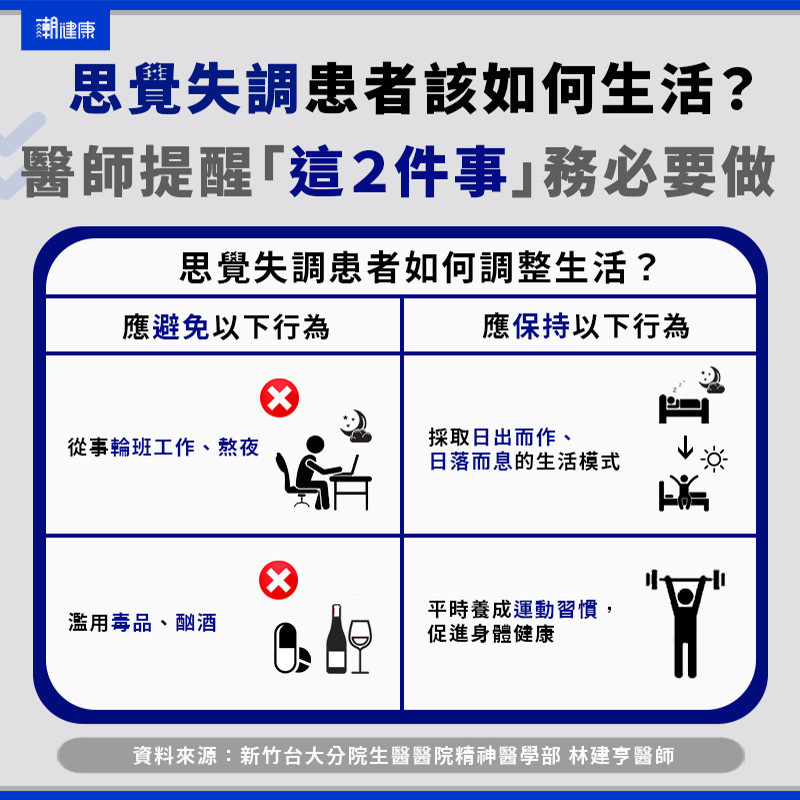 潮健康

思覺失調患者該如何生活？
醫師提醒「這2件事」務必要做

思覺失調患者如何調整生活？

| 應避免以下行為 | 應保持以下行為 |
|---|---|
| 從事輪班工作、熬夜 | 採取日出而作、日落而息的生活模式 |
| 濫用毒品、酗酒 | 平時養成運動習慣，促進身體健康 |

資料來源：新竹台大分院生醫醫院精神醫學部 林建亨醫師